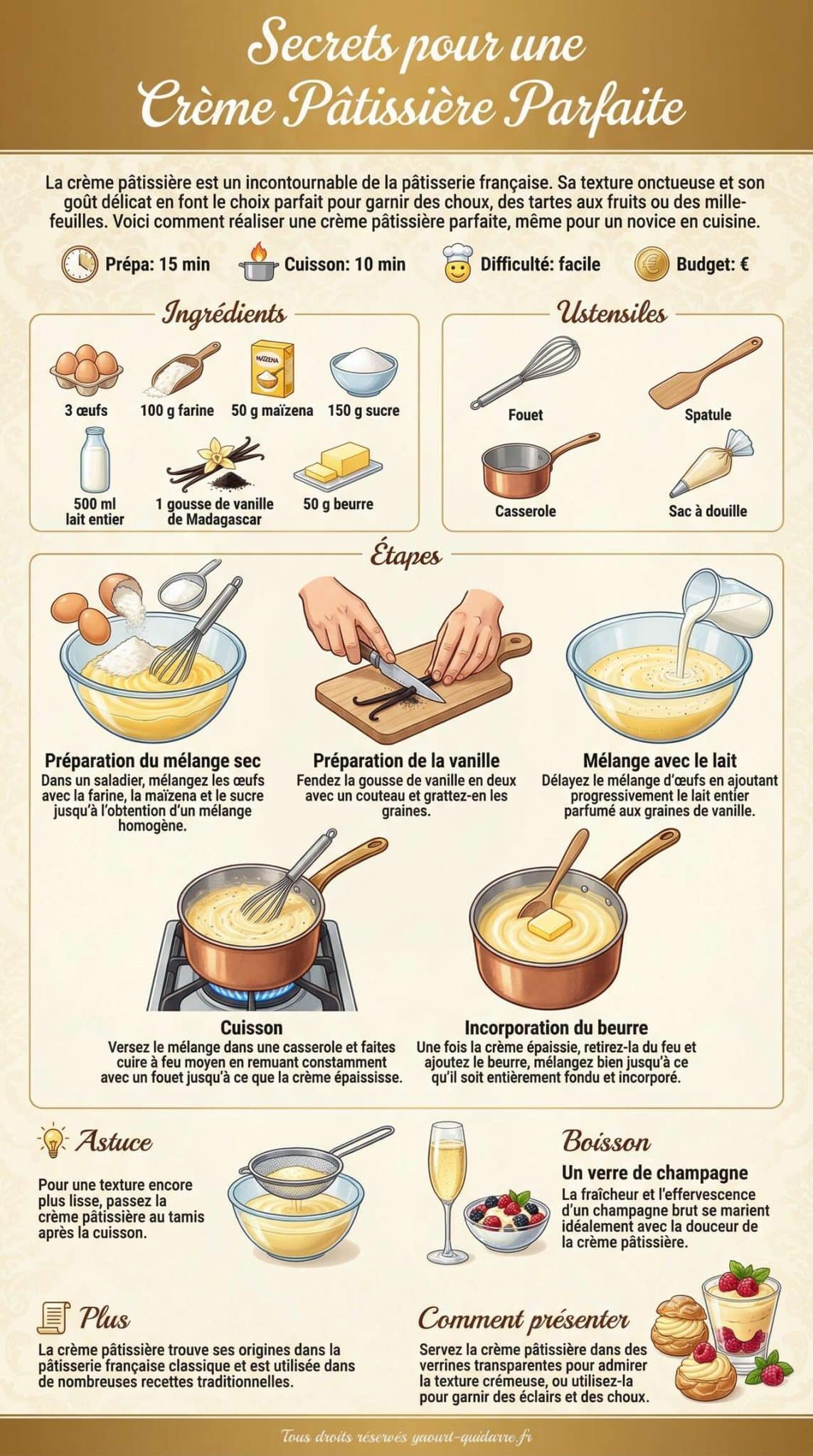 Secrets pour une Crème Pâtissière Parfaite

La crème pâtissière est un incontournable de la pâtisserie française. Sa texture onctueuse et son goût délicat en font le choix parfait pour garnir des choux, des tartes aux fruits ou des mille-feuilles. Voici comment réaliser une crème pâtissière parfaite, même pour un novice en cuisine.

Prépa: 15 min
Cuisson: 10 min
Difficulté: facile
Budget: €

Ingrédients

MAÏZENA

3 œufs
100 g farine
50 g maïzena
150 g sucre
500 ml lait entier
1 gousse de vanille de Madagascar
50 g beurre

Ustensiles

Fouet
Spatule
Casserole
Sac à douille

Étapes

Préparation du mélange sec
Dans un saladier, mélangez les œufs avec la farine, la maïzena et le sucre jusqu'à l'obtention d'un mélange homogène.

Préparation de la vanille
Fendez la gousse de vanille en deux avec un couteau et grattez-en les graines.

Mélange avec le lait
Délayez le mélange d'œufs en ajoutant progressivement le lait entier parfumé aux graines de vanille.

Cuisson
Versez le mélange dans une casserole et faites cuire à feu moyen en remuant constamment avec un fouet jusqu'à ce que la crème épaississe.

Incorporation du beurre
Une fois la crème épaissie, retirez-la du feu et ajoutez le beurre, mélangez bien jusqu'à ce qu'il soit entièrement fondu et incorporé.

Astuce
Pour une texture encore plus lisse, passez la crème pâtissière au tamis après la cuisson.

Boisson
Un verre de champagne
La fraîcheur et l'effervescence d'un champagne brut se marient idéalement avec la douceur de la crème pâtissière.

Plus
La crème pâtissière trouve ses origines dans la pâtisserie française classique et est utilisée dans de nombreuses recettes traditionnelles.

Comment présenter
Servez la crème pâtissière dans des verrines transparentes pour admirer la texture crémeuse, ou utilisez-la pour garnir des éclairs et des choux.

Tous droits réservés yaourt-quidarre.fr