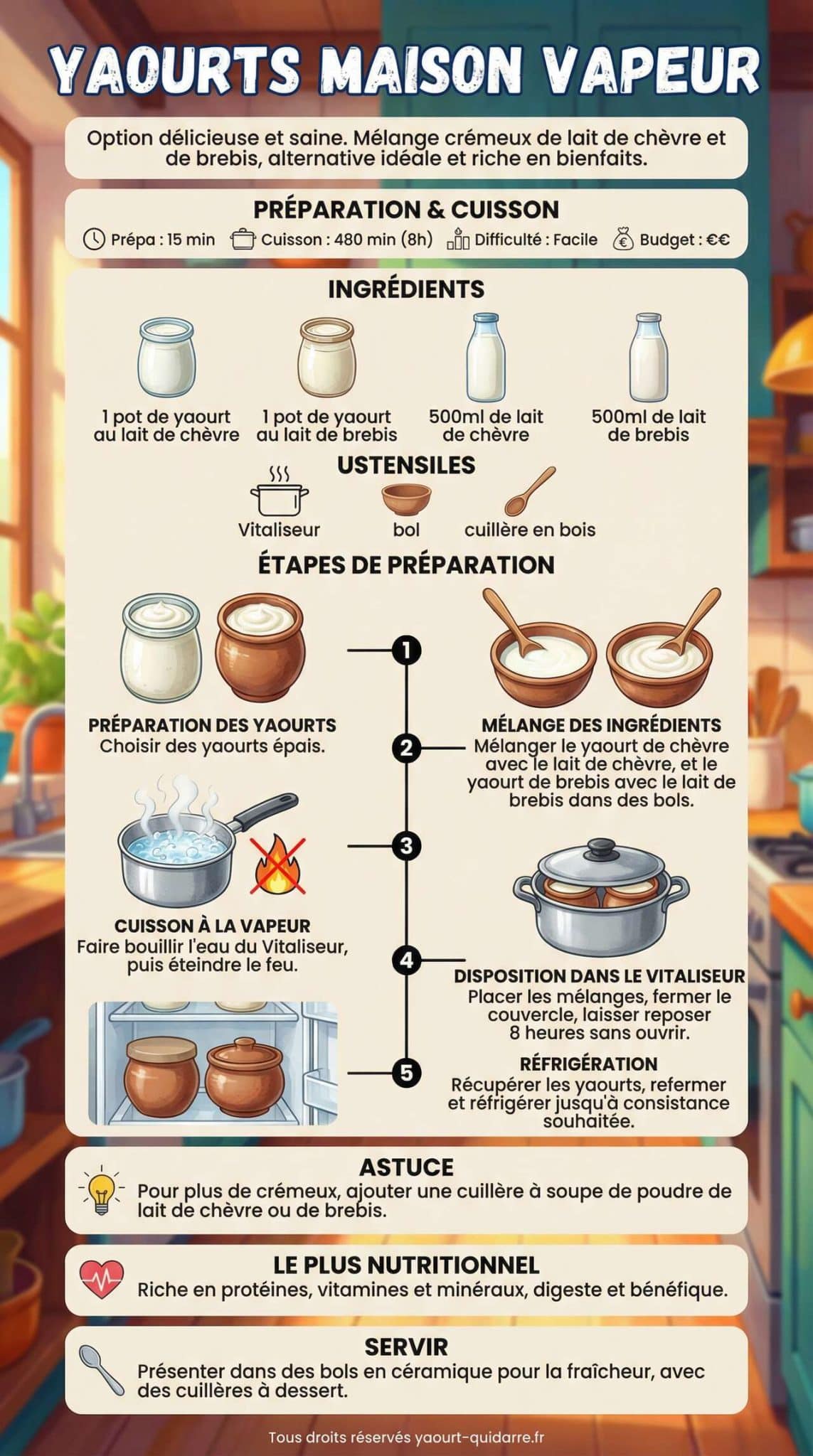 YAOURTS MAISON VAPEUR

Option délicieuse et saine. Mélange crémeux de lait de chèvre et de brebis, alternative idéale et riche en bienfaits.

PRÉPARATION & CUISSON

Prépa : 15 min Cuisson : 480 min (8h) Difficulté : Facile Budget : €€

INGRÉDIENTS

1 pot de yaourt au lait de chèvre

1 pot de yaourt au lait de brebis

500ml de lait de chèvre

500ml de lait de brebis

USTENSILES

Vitaliseur

bol

cuillère en bois

ÉTAPES DE PRÉPARATION

1

PRÉPARATION DES YAOURTS
Choisir des yaourts épais.

2

MÉLANGE DES INGRÉDIENTS
Mélanger le yaourt de chèvre avec le lait de chèvre, et le yaourt de brebis avec le lait de brebis dans des bols.

3

CUISSON À LA VAPEUR
Faire bouillir l'eau du Vitaliseur, puis éteindre le feu.

4

DISPOSITION DANS LE VITALISEUR
Placer les mélanges, fermer le couvercle, laisser reposer 8 heures sans ouvrir.

5

RÉFRIGÉRATION
Récupérer les yaourts, refermer et réfrigérer jusqu'à consistance souhaitée.

ASTUCE
Pour plus de crémeux, ajouter une cuillère à soupe de poudre de lait de chèvre ou de brebis.

LE PLUS NUTRITIONNEL
Riche en protéines, vitamines et minéraux, digeste et bénéfique.

SERVIR
Présenter dans des bols en céramique pour la fraîcheur, avec des cuillères à dessert.

Tous droits réservés yaourt-quidarre.fr