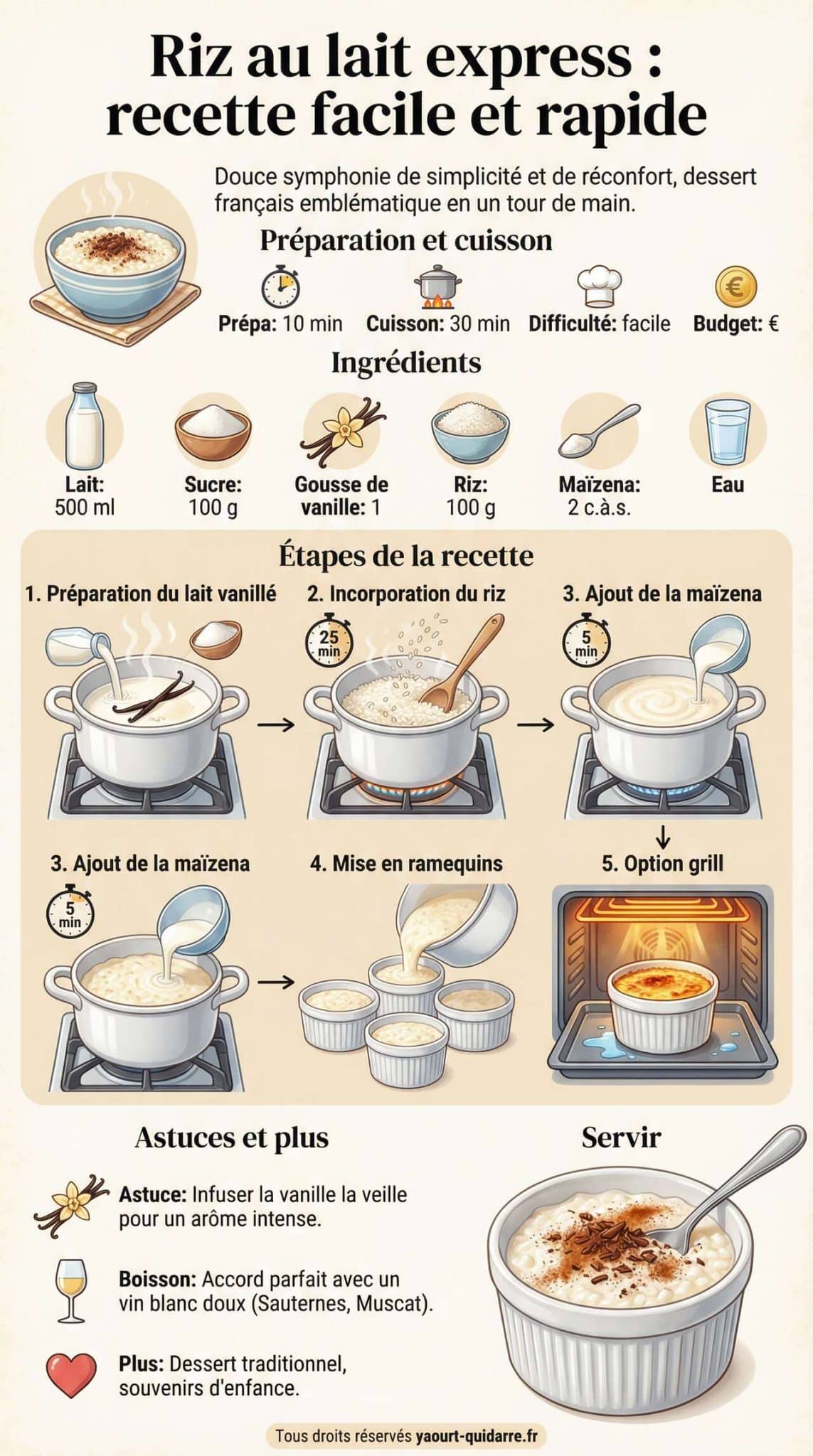 Riz au lait express : recette facile et rapide

Douce symphonie de simplicité et de réconfort, dessert français emblématique en un tour de main.

Préparation et cuisson

Prépa: 10 min
Cuisson: 30 min
Difficulté: facile
Budget: €

Ingrédients

Lait: 500 ml
Sucre: 100 g
Gousse de vanille: 1
Riz: 100 g
Maïzena: 2 c.à.s.
Eau

Étapes de la recette

1. Préparation du lait vanillé
2. Incorporation du riz
25 min
3. Ajout de la maïzena
5 min
3. Ajout de la maïzena
5 min
4. Mise en ramequins
5. Option grill

Astuces et plus

Astuce: Infuser la vanille la veille pour un arôme intense.

Boisson: Accord parfait avec un vin blanc doux (Sauternes, Muscat).

Plus: Dessert traditionnel, souvenirs d'enfance.

Servir

Tous droits réservés yaourt-quidarre.fr