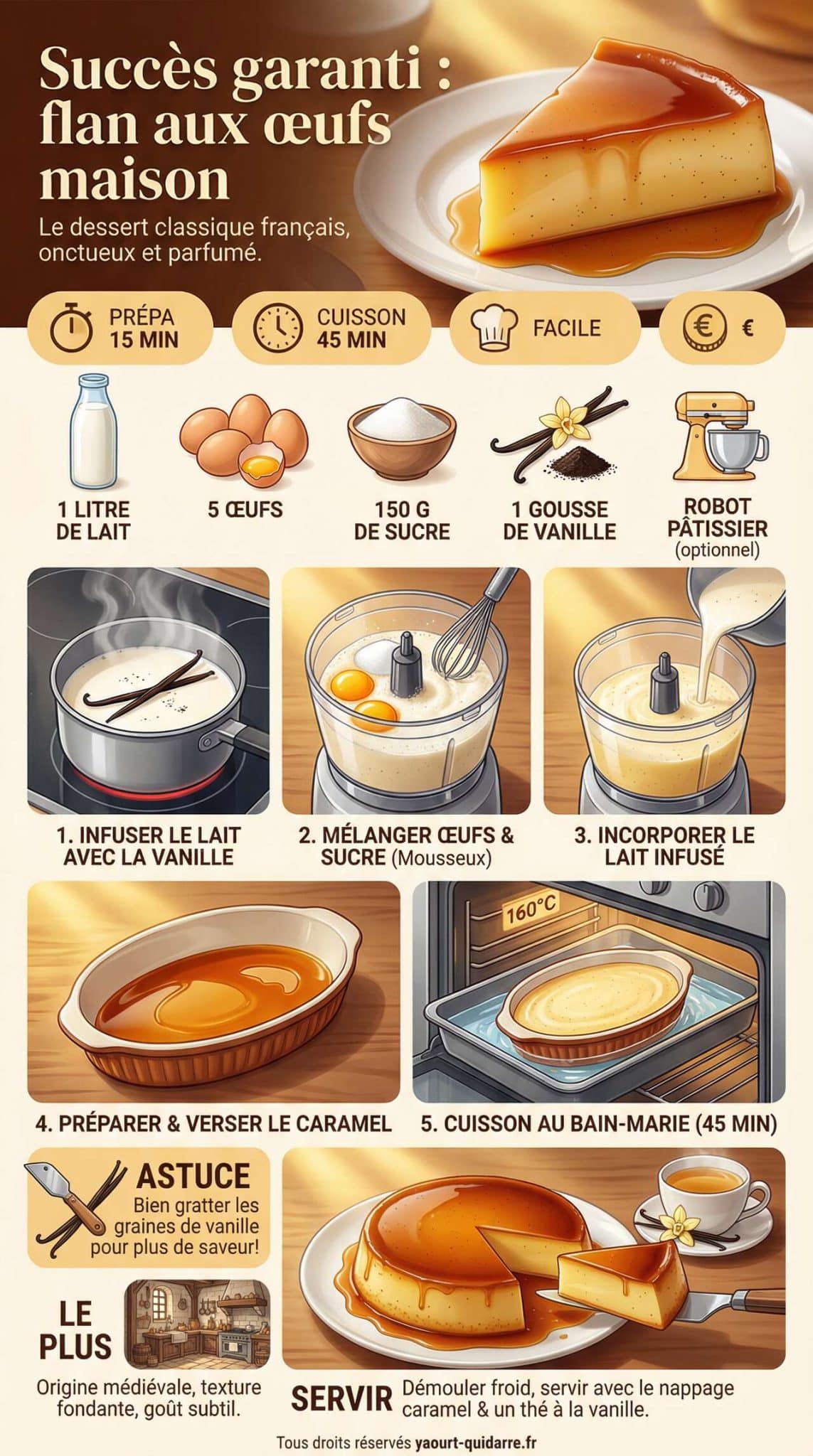 Succès garanti : flan aux œufs maison

Le dessert classique français, onctueux et parfumé.

PRÉPA 15 MIN

CUISSON 45 MIN

FACILE

€

1 LITRE DE LAIT

5 ŒUFS

150 G DE SUCRE

1 GOUSSE DE VANILLE

ROBOT PÂTISSIER (optionnel)

1. INFUSER LE LAIT AVEC LA VANILLE

2. MÉLANGER ŒUFS & SUCRE (Mousseux)

3. INCORPORER LE LAIT INFUSÉ

160°C

4. PRÉPARER & VERSER LE CARAMEL

5. CUISSON AU BAIN-MARIE (45 MIN)

ASTUCE
Bien gratter les graines de vanille pour plus de saveur!

LE PLUS
Origine médiévale, texture fondante, goût subtil.

SERVIR Démouler froid, servir avec le nappage caramel & un thé à la vanille.

Tous droits réservés yaourt-quidarre.fr