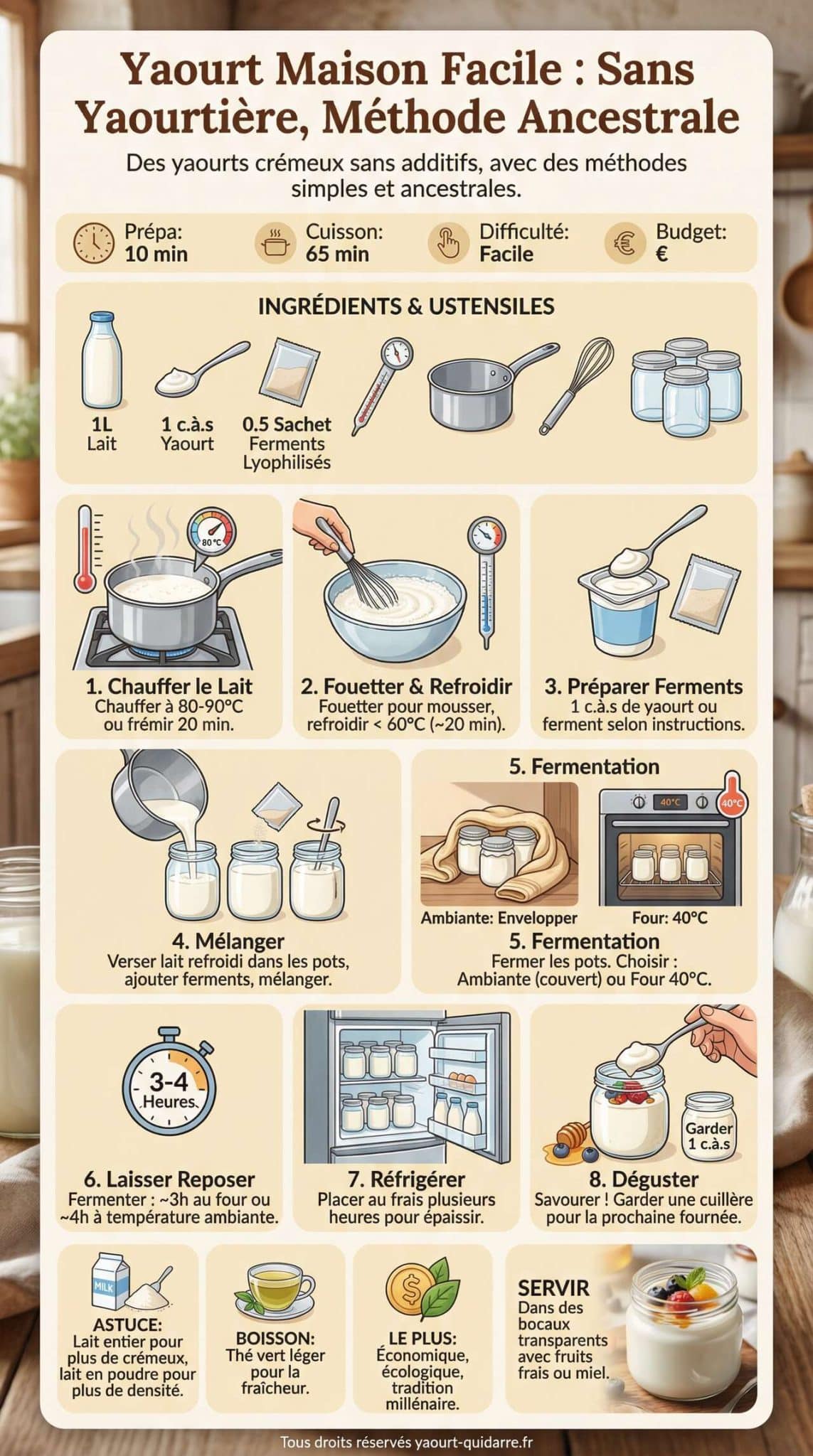 Yaourt Maison Facile : Sans Yaourtière, Méthode Ancestrale

Des yaourts crémeux sans additifs, avec des méthodes simples et ancestrales.

Prépa: 10 min
Cuisson: 65 min
Difficulté: Facile
Budget: €

INGRÉDIENTS & USTENSILES

1L Lait
1 c.à.s Yaourt
0.5 Sachet Ferments Lyophilisés

80°C

1. Chauffer le Lait
Chauffer à 80-90°C ou frémir 20 min.

2. Fouetter & Refroidir
Fouetter pour mousser, refroidir < 60°C (~20 min).

3. Préparer Ferments
1 c.à.s de yaourt ou ferment selon instructions.

4. Mélanger
Verser lait refroidi dans les pots, ajouter ferments, mélanger.

5. Fermentation
40°C
40°C
Ambiante: Envelopper
Four: 40°C
5. Fermentation
Fermer les pots. Choisir : Ambiante (couvert) ou Four 40°C.

3-4 Heures

6. Laisser Reposer
Fermenter : ~3h au four ou ~4h à température ambiante.

7. Réfrigérer
Placer au frais plusieurs heures pour épaissir.

Garder 1 c.à.s

8. Déguster
Savourer ! Garder une cuillère pour la prochaine fournée.

MILK
ASTUCE:
Lait entier pour plus de crémeux, lait en poudre pour plus de densité.

BOISSON:
Thé vert léger pour la fraîcheur.

LE PLUS:
Économique, écologique, tradition millénaire.

SERVIR
Dans des bocaux transparents avec fruits frais ou miel.

Tous droits réservés yaourt-quidarre.fr