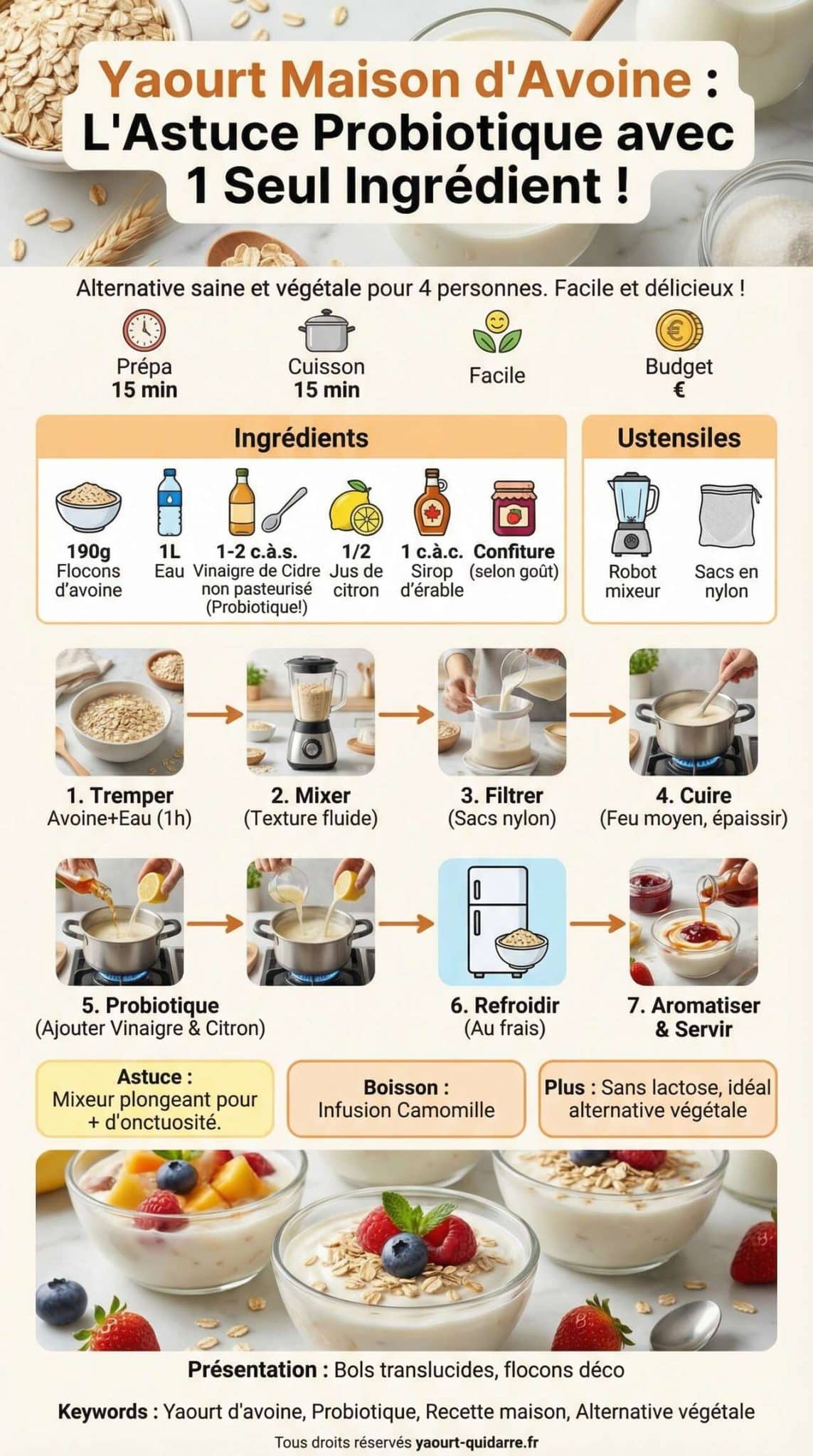 Yaourt Maison d'Avoine : L'Astuce Probiotique avec 1 Seul Ingrédient !

Alternative saine et végétale pour 4 personnes. Facile et délicieux !

Prépa 15 min
Cuisson 15 min
Facile
Budget €

Ingrédients

190g Flocons d'avoine
1L Eau
1-2 c.à.s. Vinaigre de Cidre non pasteurisé (Probiotique!)
1/2 Jus de citron
1 c.à.c. Sirop d'érable
Confiture (selon goût)

Ustensiles

Robot mixeur
Sacs en nylon

1. Tremper Avoine+Eau (1h)
2. Mixer (Texture fluide)
3. Filtrer (Sacs nylon)
4. Cuire (Feu moyen, épaissir)
5. Probiotique (Ajouter Vinaigre & Citron)
6. Refroidir (Au frais)
7. Aromatiser & Servir

Astuce : Mixeur plongeant pour + d'onctuosité.

Boisson : Infusion Camomille

Plus : Sans lactose, idéal alternative végétale

Présentation : Bols translucides, flocons déco

Keywords : Yaourt d'avoine, Probiotique, Recette maison, Alternative végétale

Tous droits réservés yaourt-quidarre.fr